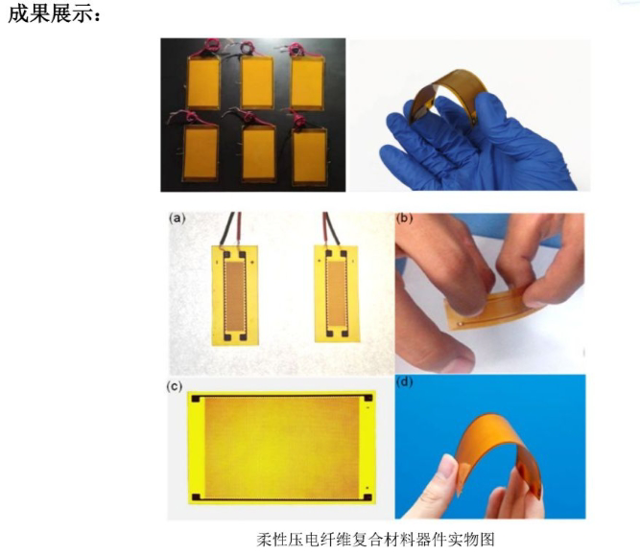 成果展示：

(a)

(b)

(c)

(d)

柔性压电纤维复合材料器件实物图